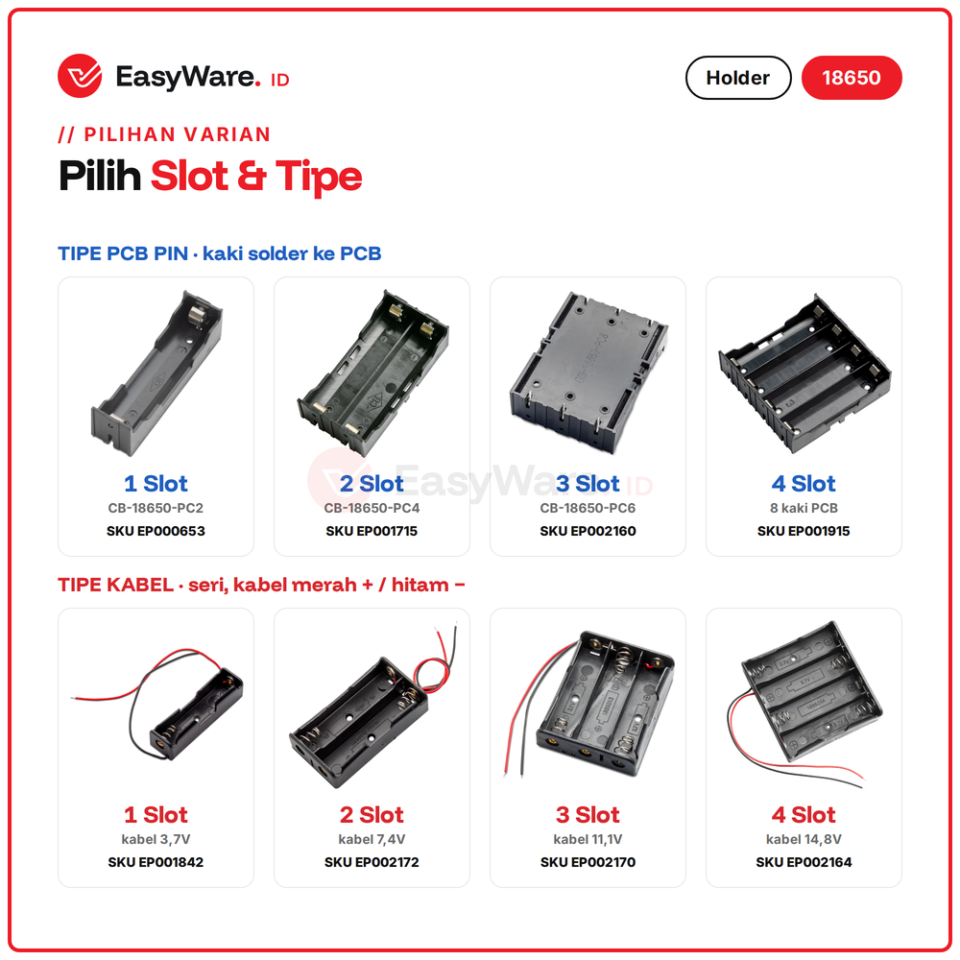 EasyWare. ID

Holder 18650

// PILIHAN VARIAN

Pilih Slot & Tipe

TIPE PCB PIN · kaki solder ke PCB

1 Slot
CB-18650-PC2
SKU EP000653

2 Slot
CB-18650-PC4
SKU EP001715

3 Slot
CB-18650-PC6
SKU EP002160

4 Slot
8 kaki PCB
SKU EP001915

TIPE KABEL · seri, kabel merah + / hitam −

1 Slot
kabel 3,7V
SKU EP001842

2 Slot
kabel 7,4V
SKU EP002172

3 Slot
kabel 11,1V
SKU EP002170

4 Slot
kabel 14,8V
SKU EP002164

EasyWare. ID